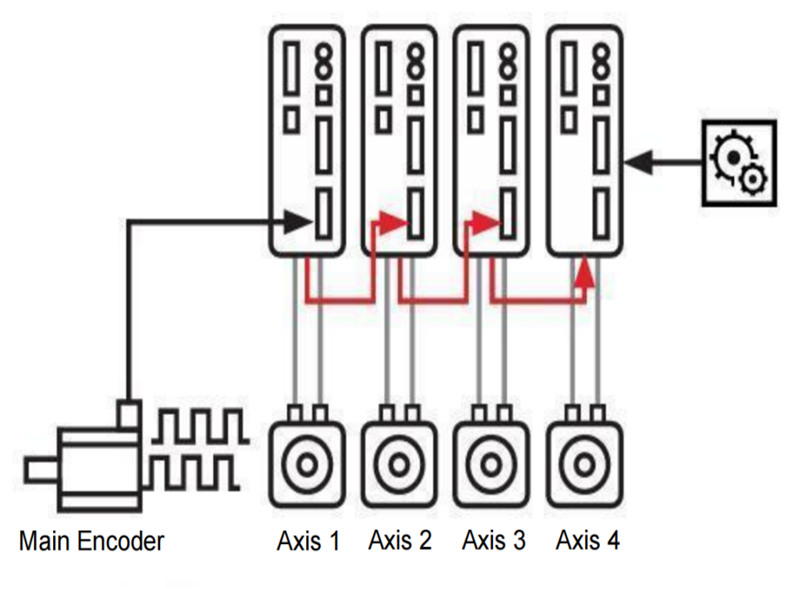 Main Encoder

Axis 1

Axis 2

Axis 3

Axis 4